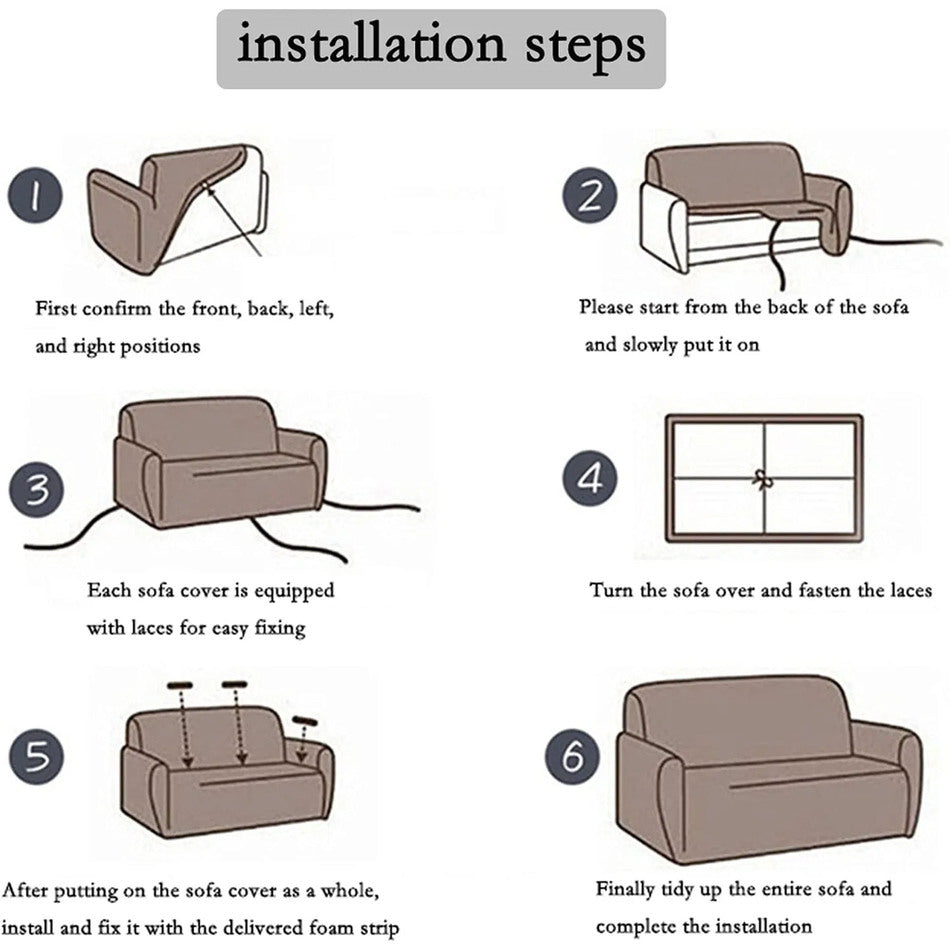 installation steps

1

First confirm the front, back, left, and right positions

2

Please start from the back of the sofa and slowly put it on

3

Each sofa cover is equipped with laces for easy fixing

4

Turn the sofa over and fasten the laces

5

After putting on the sofa cover as a whole, install and fix it with the delivered foam strip

6

Finally tidy up the entire sofa and complete the installation