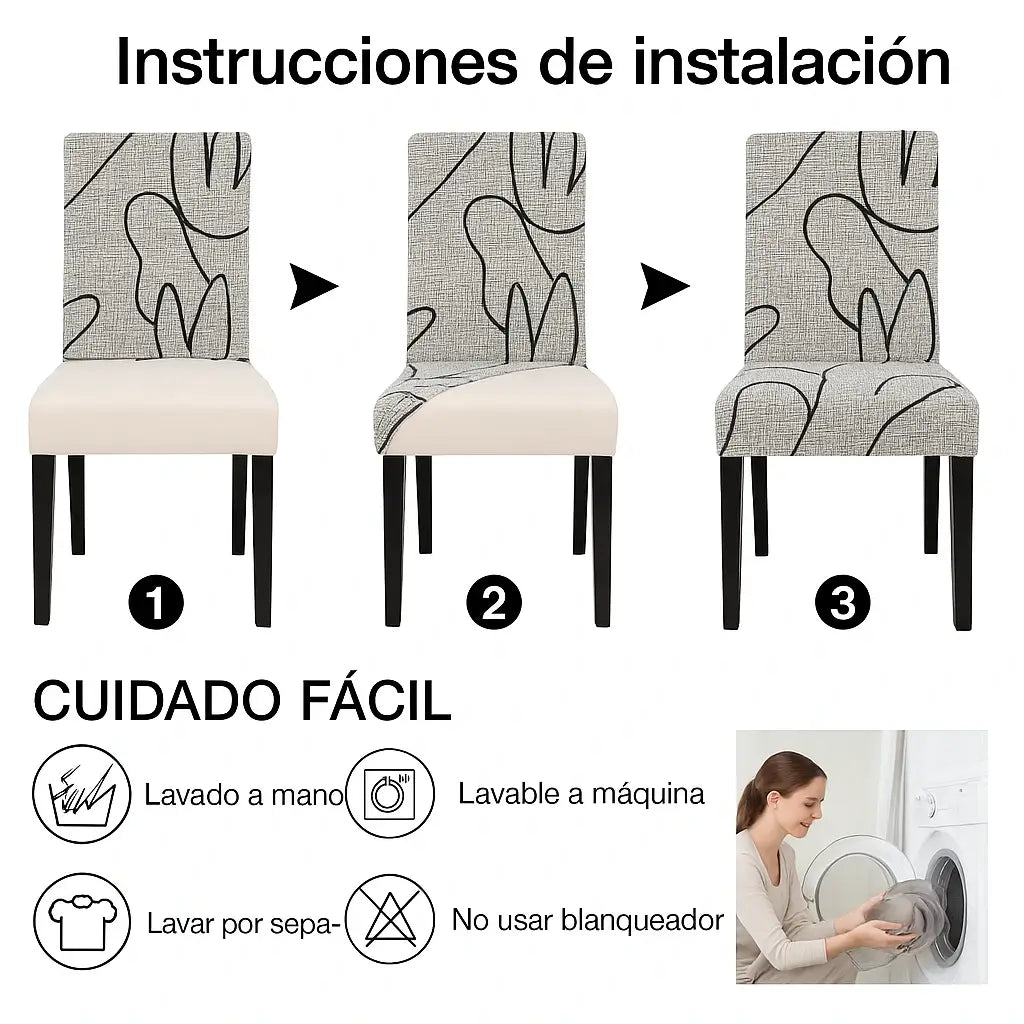 Instrucciones de instalación

1

2

3

CUIDADO FÁCIL

Lavado a mano

Lavable a máquina

Lavar por sepa-

No usar blanqueador