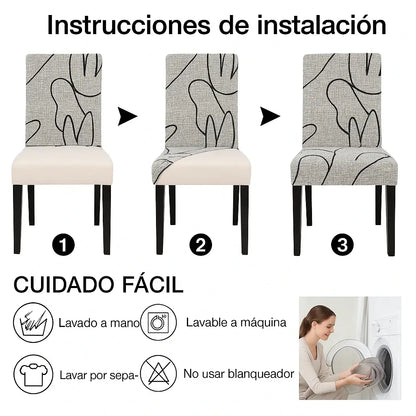 Instrucciones de instalación

1

2

3

CUIDADO FÁCIL

Lavado a mano

Lavable a máquina

Lavar por sepa-

No usar blanqueador