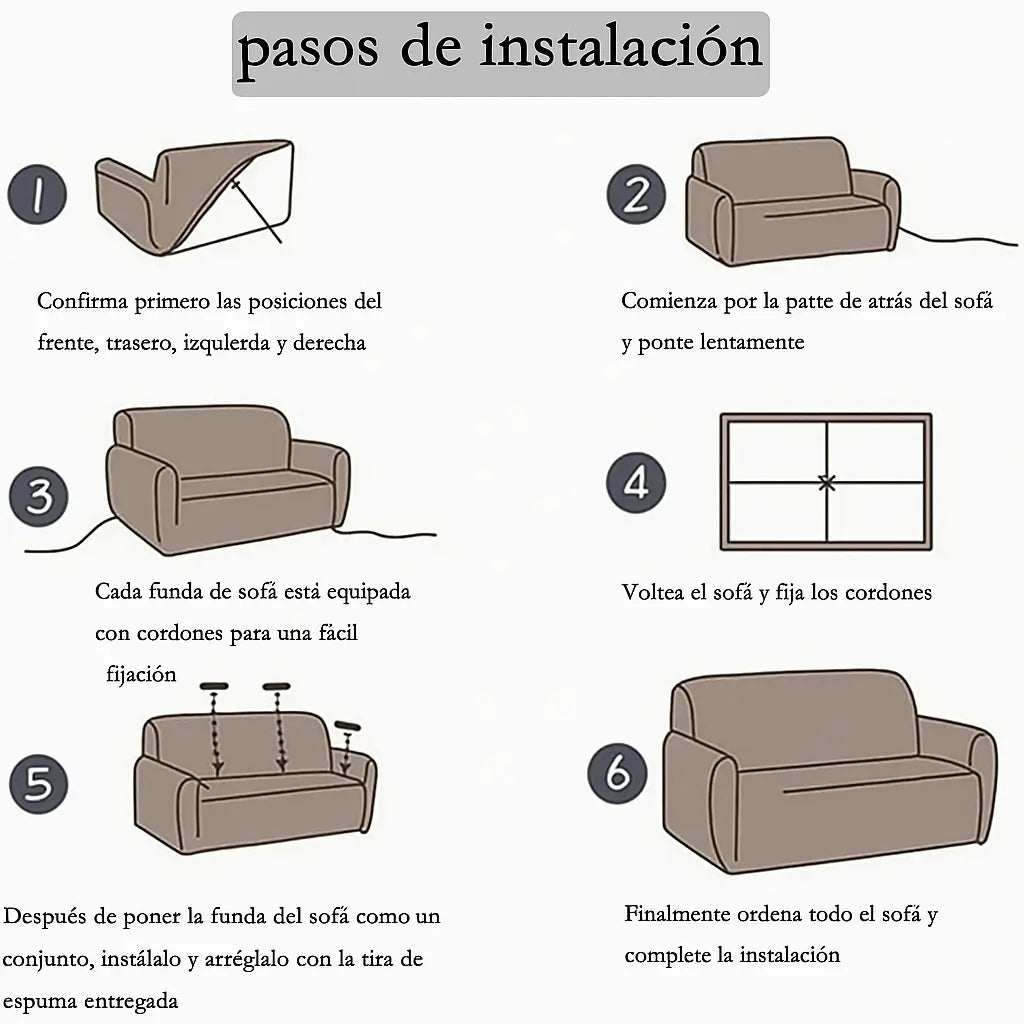 pasos de instalación

1

Confirma primero las posiciones del frente, trasero, izqulerda y derecha

2

Comienza por la patte de atrás del sofá y ponte lentamente

3

Cada funda de sofá está equipada con cordones para una fácil fijación

4

Voltea el sofá y fija los cordones

5

Después de poner la funda del sofá como un conjunto, instálalo y arréglalo con la tira de espuma entregada

6

Finalmente ordena todo el sofá y complete la instalación